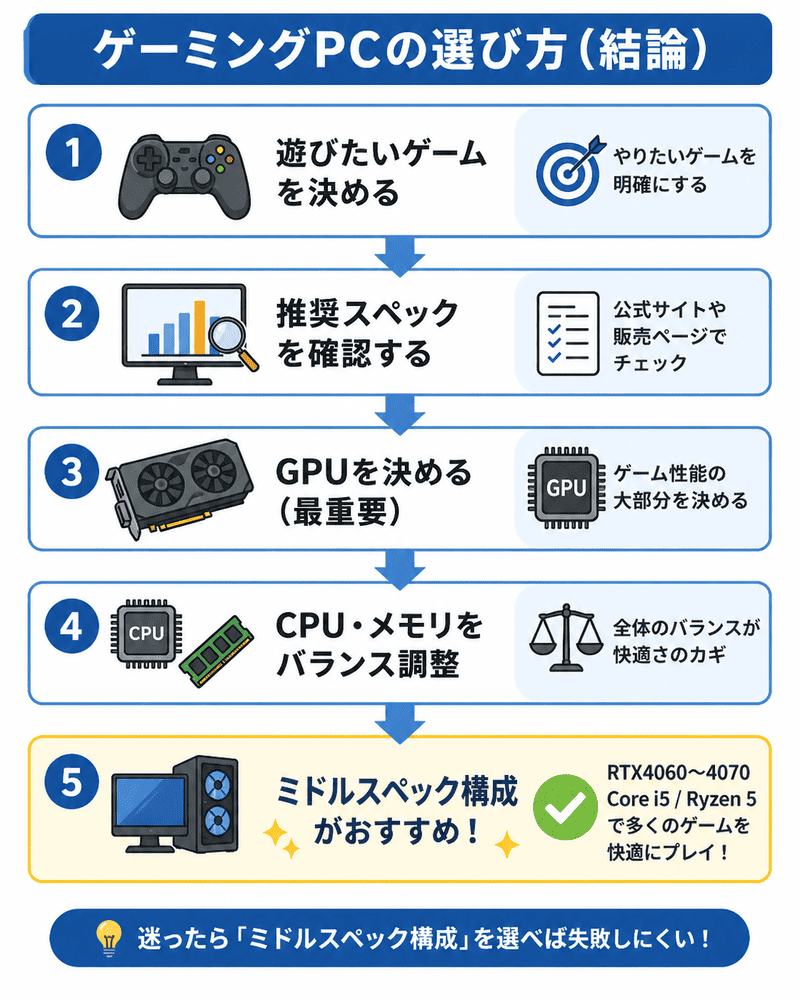 ゲーミングPCの選び方（結論）

1
遊びたいゲームを決める
やりたいゲームを明確にする

2
推奨スペックを確認する
公式サイトや販売ページでチェック

3
GPUを決める（最重要）
GPU
ゲーム性能の大部分を決める

4
CPU
CPU・メモリをバランス調整
全体のバランスが快適さのカギ

5
ミドルスペック構成がおすすめ！
RTX4060〜4070 Core i5 / Ryzen 5 で多くのゲームを快適にプレイ！

迷ったら「ミドルスペック構成」を選べば失敗しにくい！