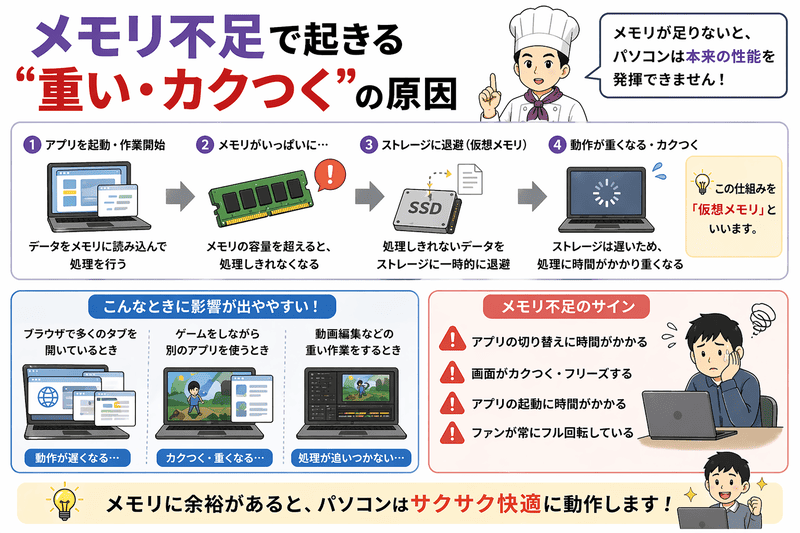 メモリ不足で起きる
“重い・カクつく”の原因

メモリが足りないと、パソコンは本来の性能を発揮できません！

1 アプリを起動・作業開始
データをメモリに読み込んで処理を行う

2 メモリがいっぱいに…
メモリの容量を超えると、処理しきれなくなる

3 ストレージに退避（仮想メモリ）
SSD
処理しきれないデータをストレージに一時的に退避

4 動作が重くなる・カクつく
ストレージは遅いため、処理に時間がかかり重くなる

この仕組みを「仮想メモリ」といいます。

こんなときに影響が出やすい！
ブラウザで多くのタブを開いているとき
動作が遅くなる…
ゲームをしながら別のアプリを使うとき
カクつく・重くなる…
動画編集などの重い作業をするとき
処理が追いつかない…

メモリ不足のサイン
アプリの切り替えに時間がかかる
画面がカクつく・フリーズする
アプリの起動に時間がかかる
ファンが常にフル回転している

メモリに余裕があると、パソコンはサクサク快適に動作します！