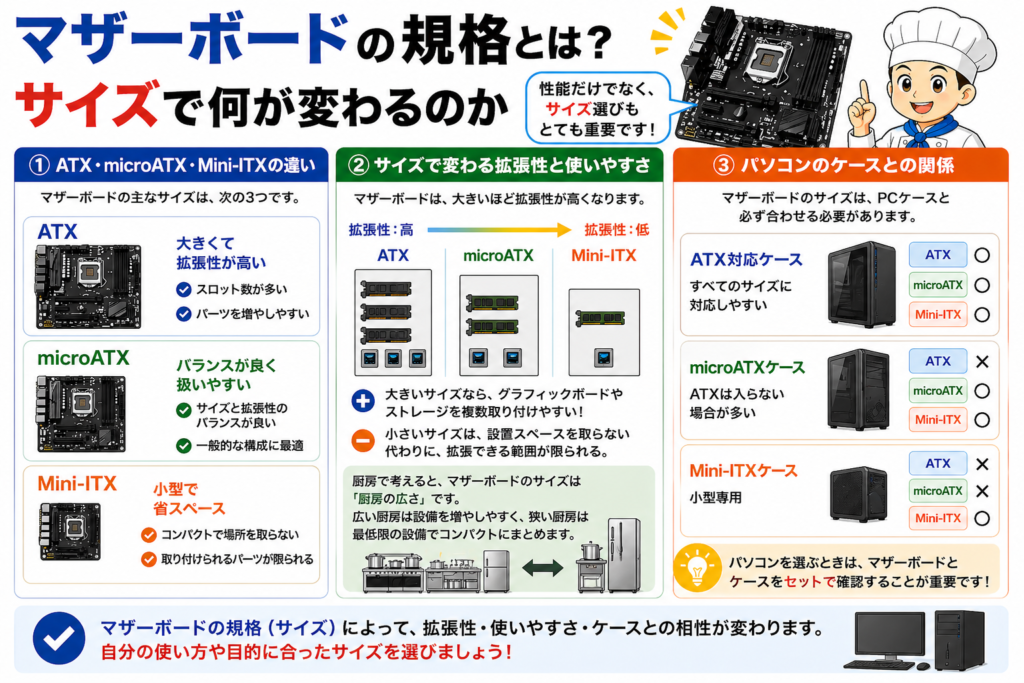 マザーボードの規格とは?
サイズで何が変わるのか

性能だけでなく、サイズ選びもとても重要です!

① ATX・microATX・Mini-ITXの違い

マザーボードの主なサイズは、次の3つです。

ATX
大きくて拡張性が高い
スロット数が多い
パーツを増やしやすい

microATX
バランスが良く扱いやすい
サイズと拡張性のバランスが良い
一般的な構成に最適

Mini-ITX
小型で省スペース
コンパクトで場所を取らない
取り付けられるパーツが限られる

② サイズで変わる拡張性と使いやすさ

マザーボードは、大きいほど拡張性が高くなります。

拡張性:高
拡張性:低

ATX
microATX
Mini-ITX

大きいサイズなら、グラフィックボードやストレージを複数取り付けやすい!

小さいサイズは、設置スペースを取らない代わりに、拡張できる範囲が限られる。

厨房で考えると、マザーボードのサイズは「厨房の広さ」です。
広い厨房は設備を増やしやすく、狭い厨房は最低限の設備でコンパクトにまとめます。

③ パソコンのケースとの関係

マザーボードのサイズは、PCケースと必ず合わせる必要があります。

ATX対応ケース
すべてのサイズに対応しやすい
ATX ○
microATX ○
Mini-ITX ○

microATXケース
ATXは入らない場合が多い
ATX ×
microATX ○
Mini-ITX ○

Mini-ITXケース
小型専用
ATX ×
microATX ×
Mini-ITX ○

パソコンを選ぶときは、マザーボードとケースをセットで確認することが重要です!

マザーボードの規格(サイズ)によって、拡張性・使いやすさ・ケースとの相性が変わります。
自分の使い方や目的に合ったサイズを選びましょう!