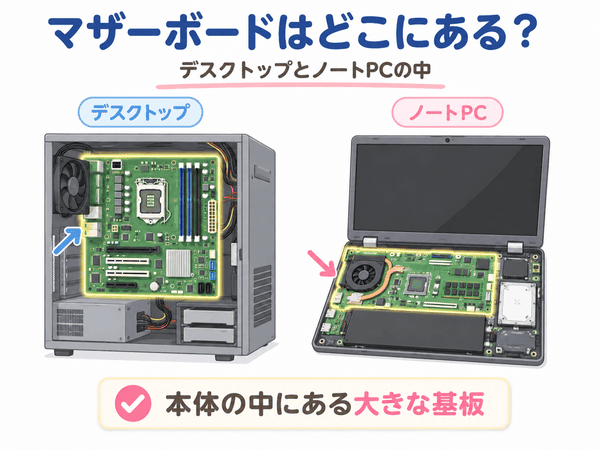 マザーボードはどこにある？

デスクトップとノートPCの中

デスクトップ

ノートPC

本体の中にある大きな基板